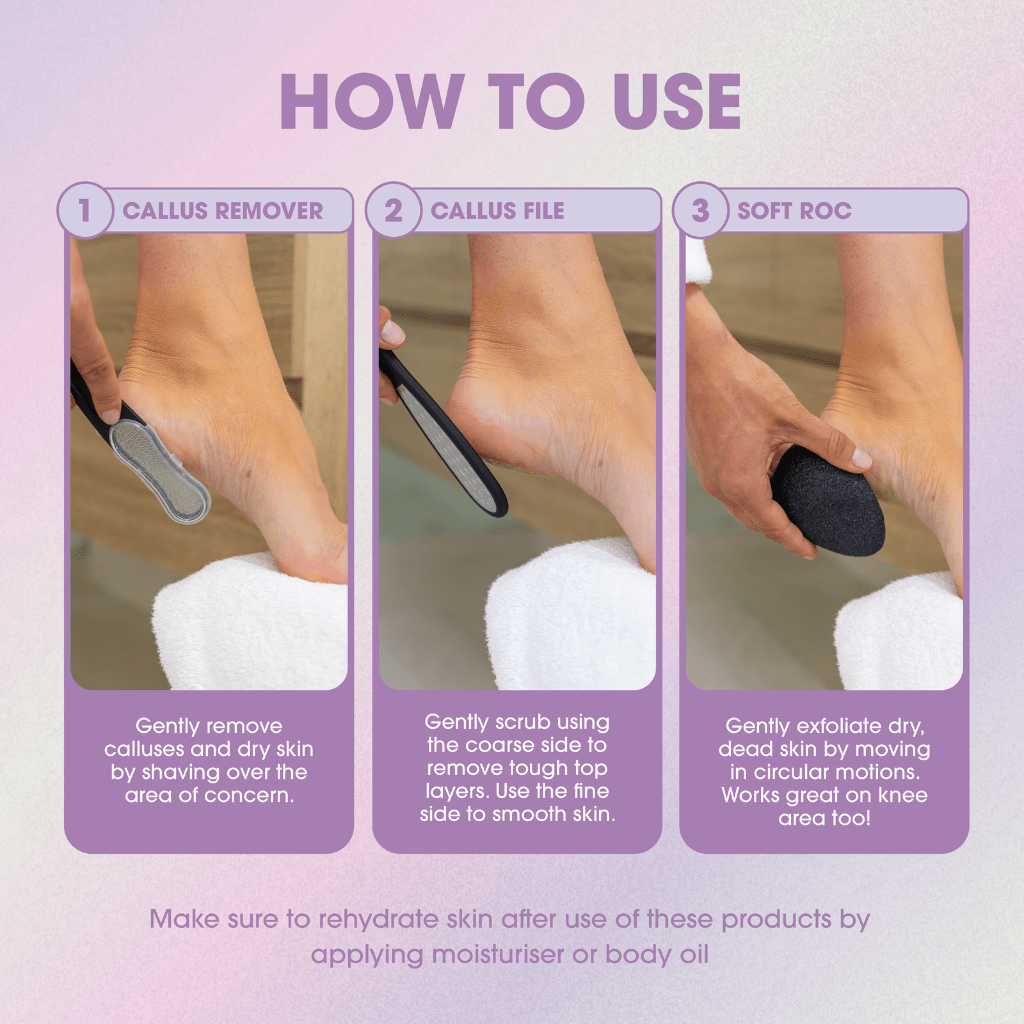 HOW TO USE

1 CALLUS REMOVER

Gently remove calluses and dry skin by shaving over the area of concern.

2 CALLUS FILE

Gently scrub using the coarse side to remove tough top layers. Use the fine side to smooth skin.

3 SOFT ROC

Gently exfoliate dry, dead skin by moving in circular motions. Works great on knee area too!

Make sure to rehydrate skin after use of these products by applying moisturiser or body oil