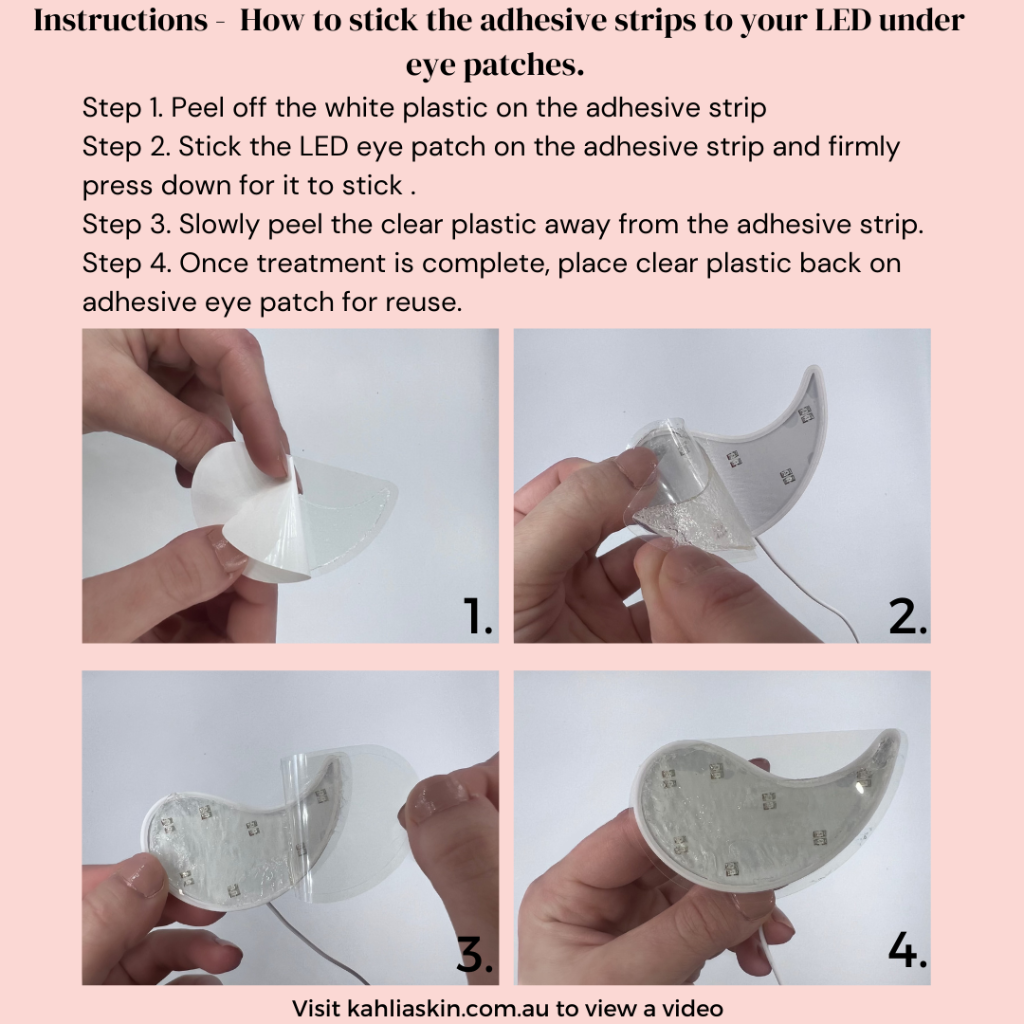 Instructions - How to stick the adhesive strips to your LED under eye patches.

Step 1. Peel off the white plastic on the adhesive strip
Step 2. Stick the LED eye patch on the adhesive strip and firmly press down for it to stick .
Step 3. Slowly peel the clear plastic away from the adhesive strip.
Step 4. Once treatment is complete, place clear plastic back on adhesive eye patch for reuse.

1.

2.

3.

4.

Visit kahliaskin.com.au to view a video