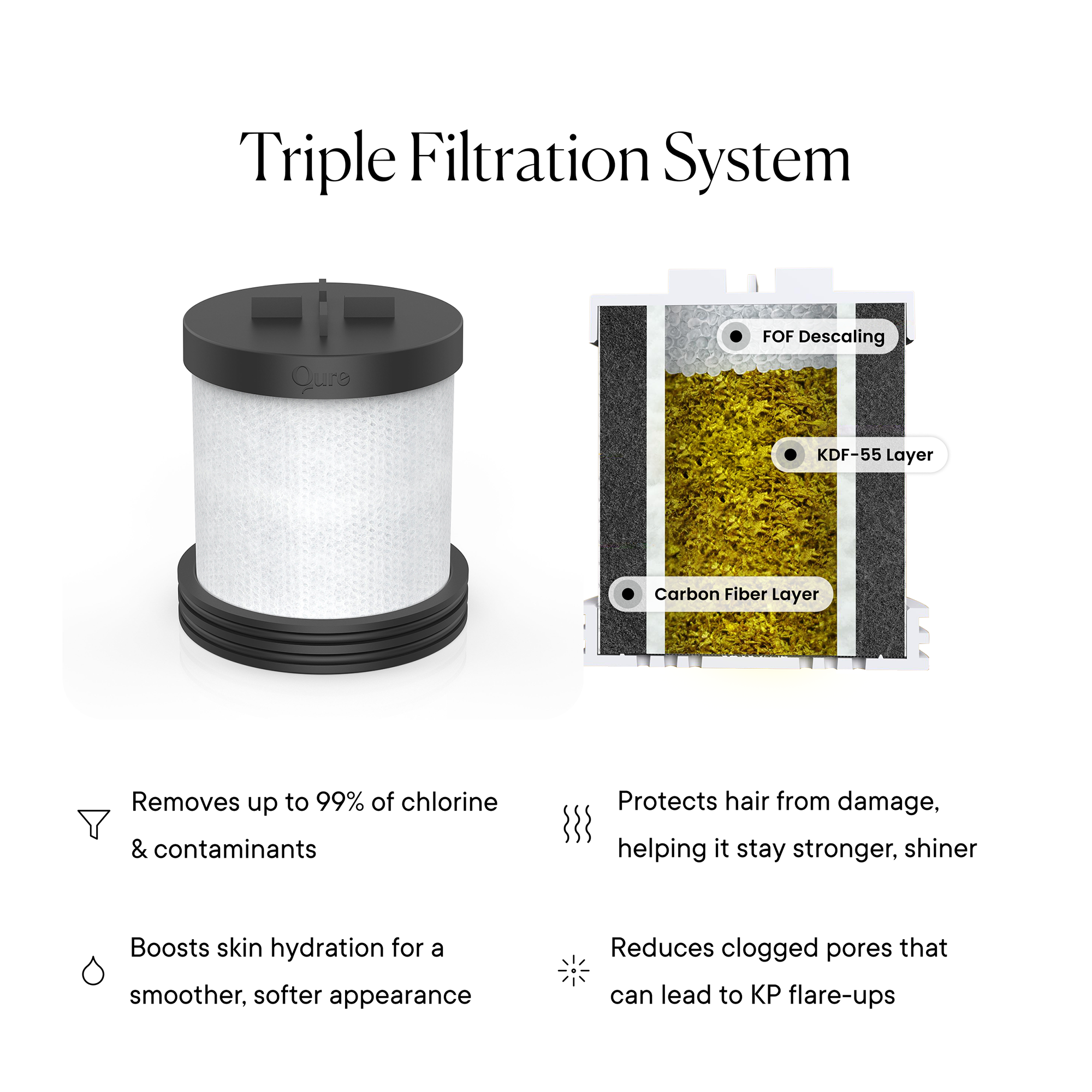 Triple Filtration System

Qure

FOF Descaling

KDF-55 Layer

Carbon Fiber Layer

Removes up to 99% of chlorine & contaminants

Protects hair from damage, helping it stay stronger, shiner

Boosts skin hydration for a smoother, softer appearance

Reduces clogged pores that can lead to KP flare-ups