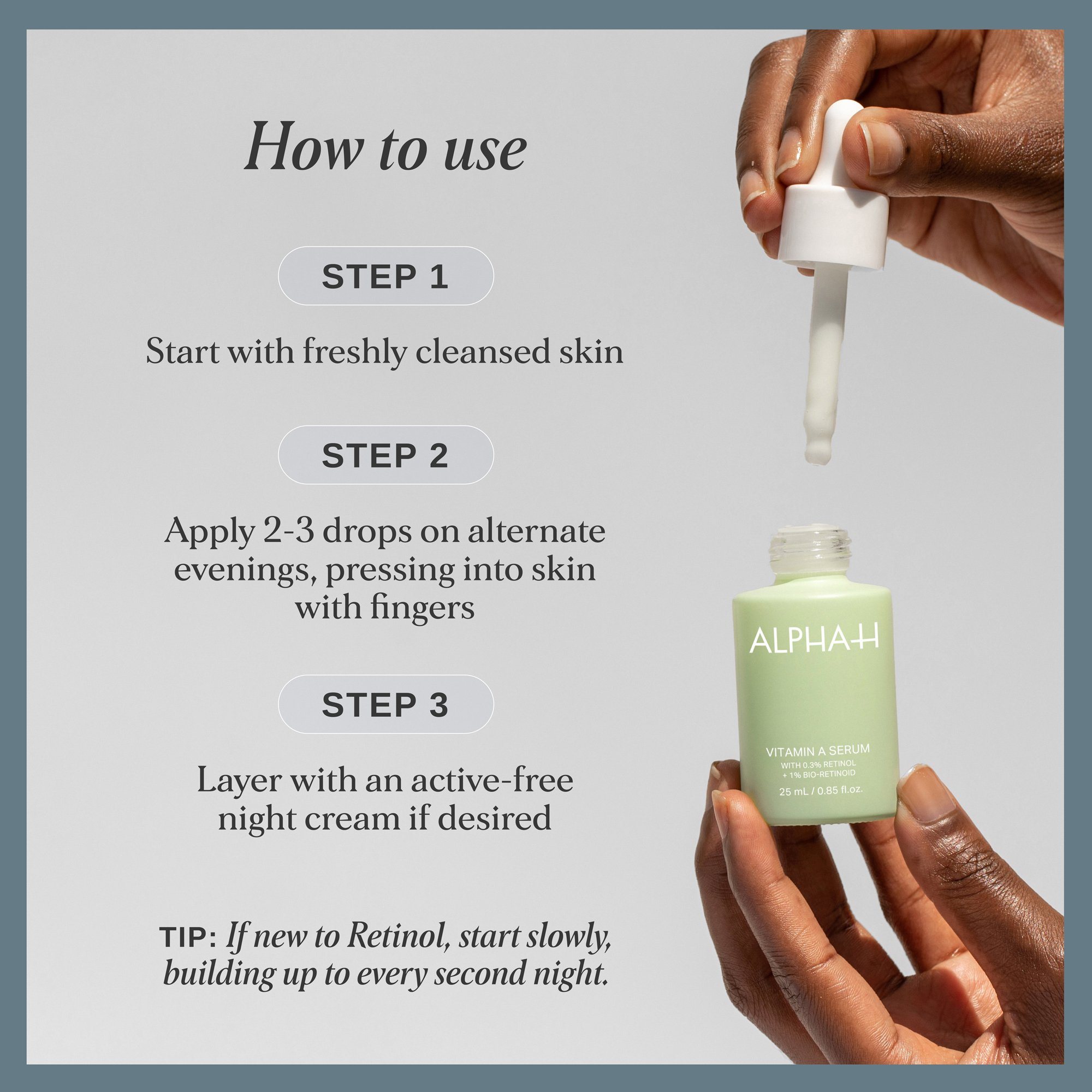 How to use

STEP 1

Start with freshly cleansed skin

STEP 2

Apply 2-3 drops on alternate evenings, pressing into skin with fingers

STEP 3

Layer with an active-free night cream if desired

TIP: If new to Retinol, start slowly, building up to every second night.

ALPHA-H

VITAMIN A SERUM
WITH 0.3% RETINOL
+ 1% BIO-RETINOID
25 mL / 0.85 fl.oz.